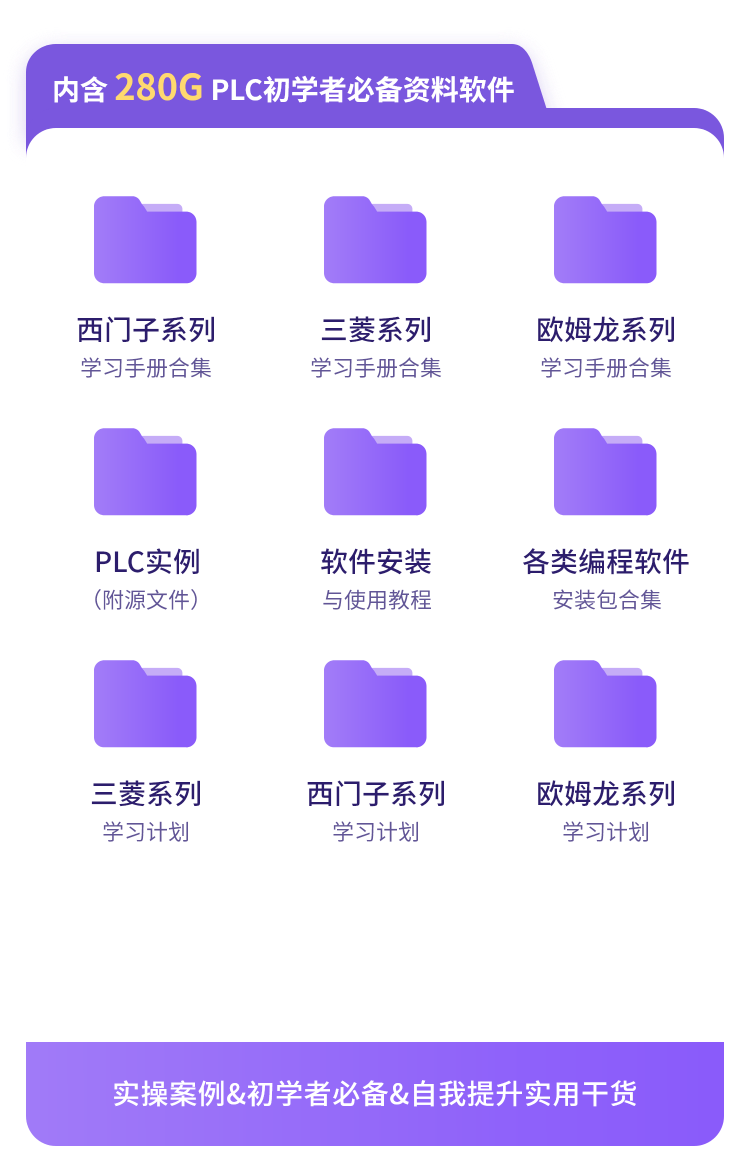 内含280G PLC初学者必备资料软件

西门子系列
学习手册合集

三菱系列
学习手册合集

欧姆龙系列
学习手册合集

PLC实例
（附源文件）

软件安装
与使用教程

各类编程软件
安装包合集

三菱系列
学习计划

西门子系列
学习计划

欧姆龙系列
学习计划

实操案例&初学者必备&自我提升实用干货